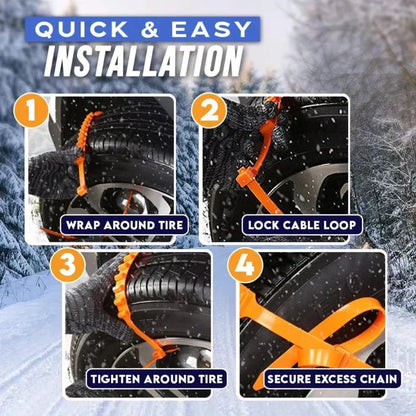 QUICK & EASY
INSTALLATION

1
WRAP AROUND TIRE

2
LOCK CABLE LOOP

3
TIGHTEN AROUND TIRE

4
SECURE EXCESS CHAIN