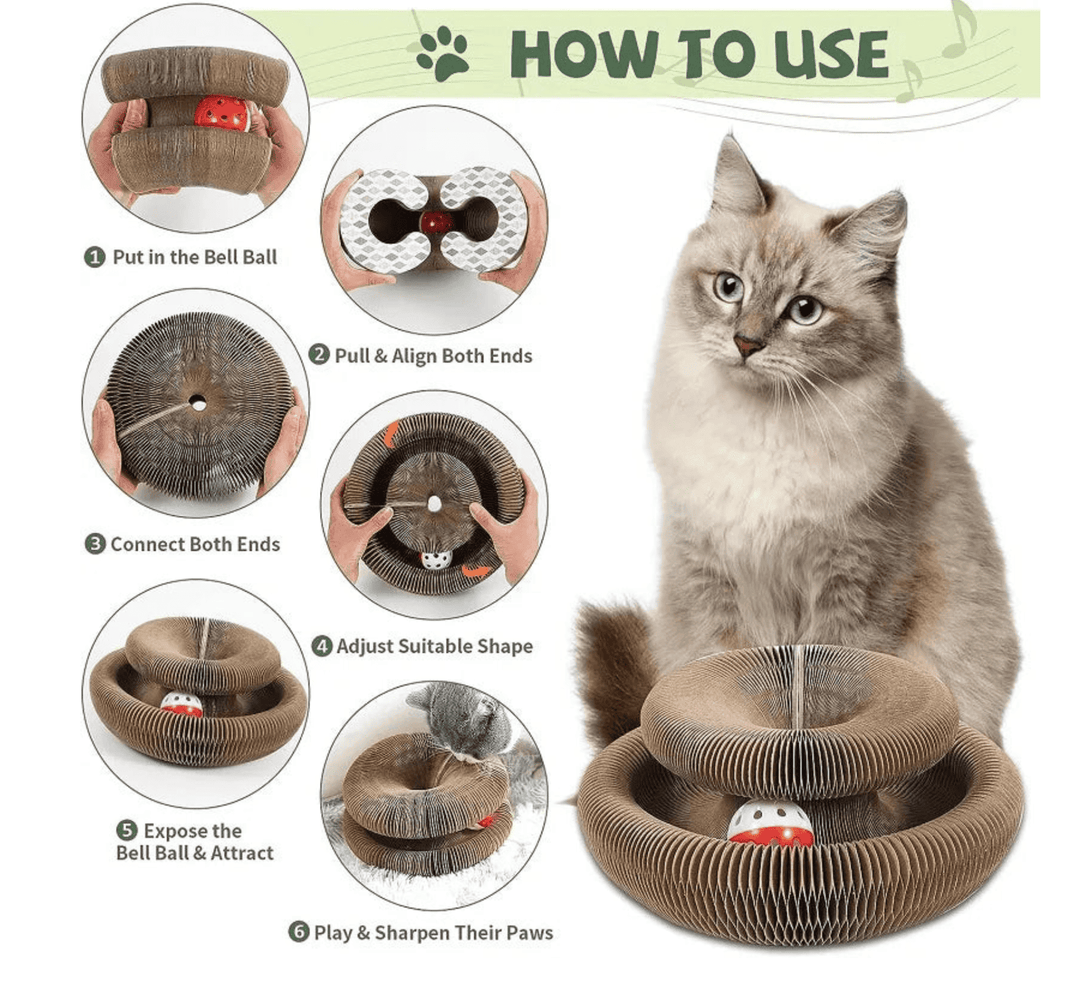 HOW TO USE

1 Put in the Bell Ball

2 Pull & Align Both Ends

3 Connect Both Ends

4 Adjust Suitable Shape

5 Expose the Bell Ball & Attract

6 Play & Sharpen Their Paws